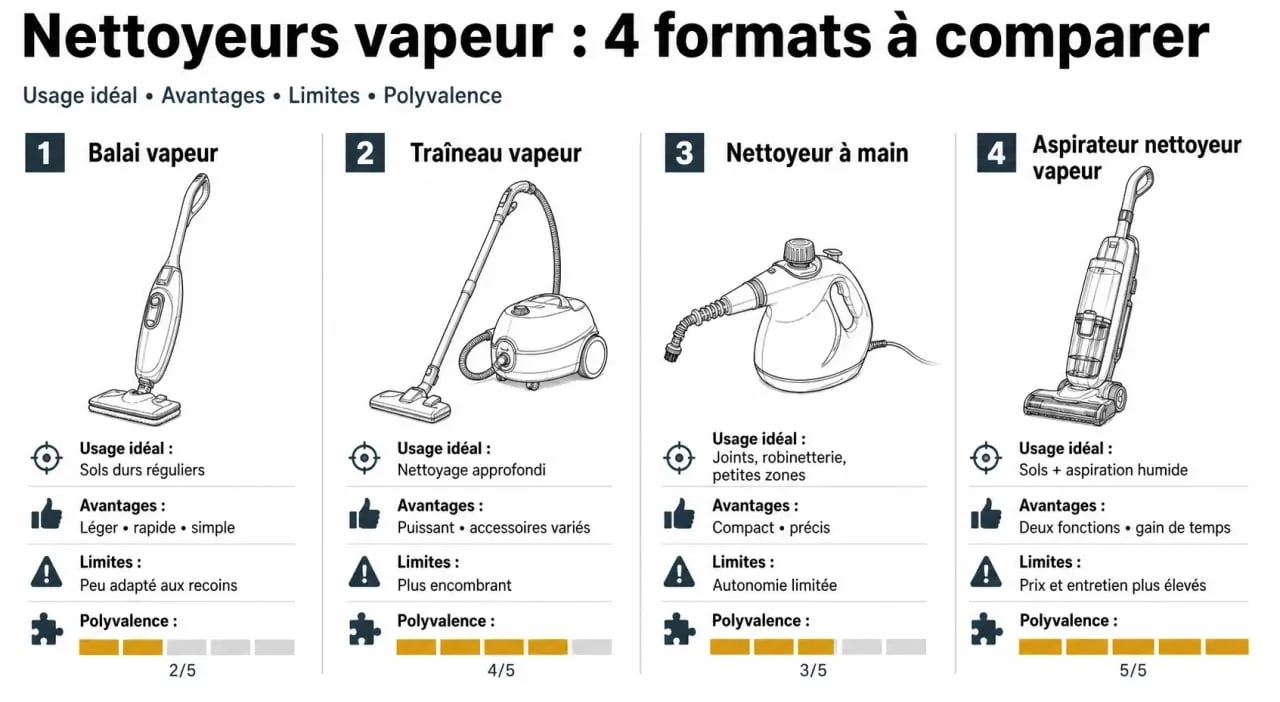 Nettoyeurs vapeur : 4 formats à comparer

Usage idéal • Avantages • Limites • Polyvalence

1 Balai vapeur

Usage idéal :
Sols durs réguliers

Avantages :
Léger • rapide • simple

Limites :
Peu adapté aux recoins

Polyvalence :
2/5

2 Traîneau vapeur

Usage idéal :
Nettoyage approfondi

Avantages :
Puissant • accessoires variés

Limites :
Plus encombrant

Polyvalence :
4/5

3 Nettoyeur à main

Usage idéal :
Joints, robinetterie, petites zones

Avantages :
Compact • précis

Limites :
Autonomie limitée

Polyvalence :
3/5

4 Aspirateur nettoyeur vapeur

Usage idéal :
Sols + aspiration humide

Avantages :
Deux fonctions • gain de temps

Limites :
Prix et entretien plus élevés

Polyvalence :
5/5