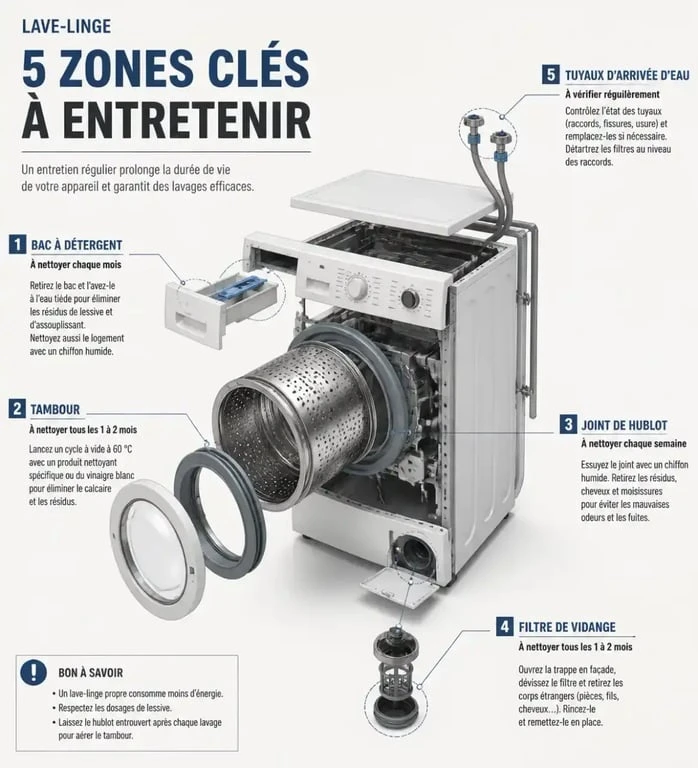 LAVE-LINGE

5 ZONES CLÉS À ENTRETENIR

Un entretien régulier prolonge la durée de vie de votre appareil et garantit des lavages efficaces.

1 BAC À DÉTERGENT

À nettoyer chaque mois

Retirez le bac et l'avez-le à l'eau tiède pour éliminer les résidus de lessive et d'assouplissant. Nettoyez aussi le logement avec un chiffon humide.

2 TAMBOUR

À nettoyer tous les 1 à 2 mois

Lancez un cycle à vide à 60 °C avec un produit nettoyant spécifique ou du vinaigre blanc pour éliminer le calcaire et les résidus.

5 TUYAUX D'ARRIVÉE D'EAU

À vérifier régulièrement

Contrôlez l'état des tuyaux (raccords, fissures, usure) et remplacez-les si nécessaire. Détartrez les filtres au niveau des raccords.

3 JOINT DE HUBLOT

À nettoyer chaque semaine

Essuyez le joint avec un chiffon humide. Retirez les résidus, cheveux et moisissures pour éviter les mauvaises odeurs et les fuites.

4 FILTRE DE VIDANGE

À nettoyer tous les 1 à 2 mois

Ouvrez la trappe en façade, dévissez le filtre et retirez les corps étrangers (pièces, fils, cheveux...). Rincez-le et remettez-le en place.

! BON À SAVOIR

• Un lave-linge propre consomme moins d'énergie.
• Respectez les dosages de lessive.
• Laissez le hublot entrouvert après chaque lavage pour aérer le tambour.